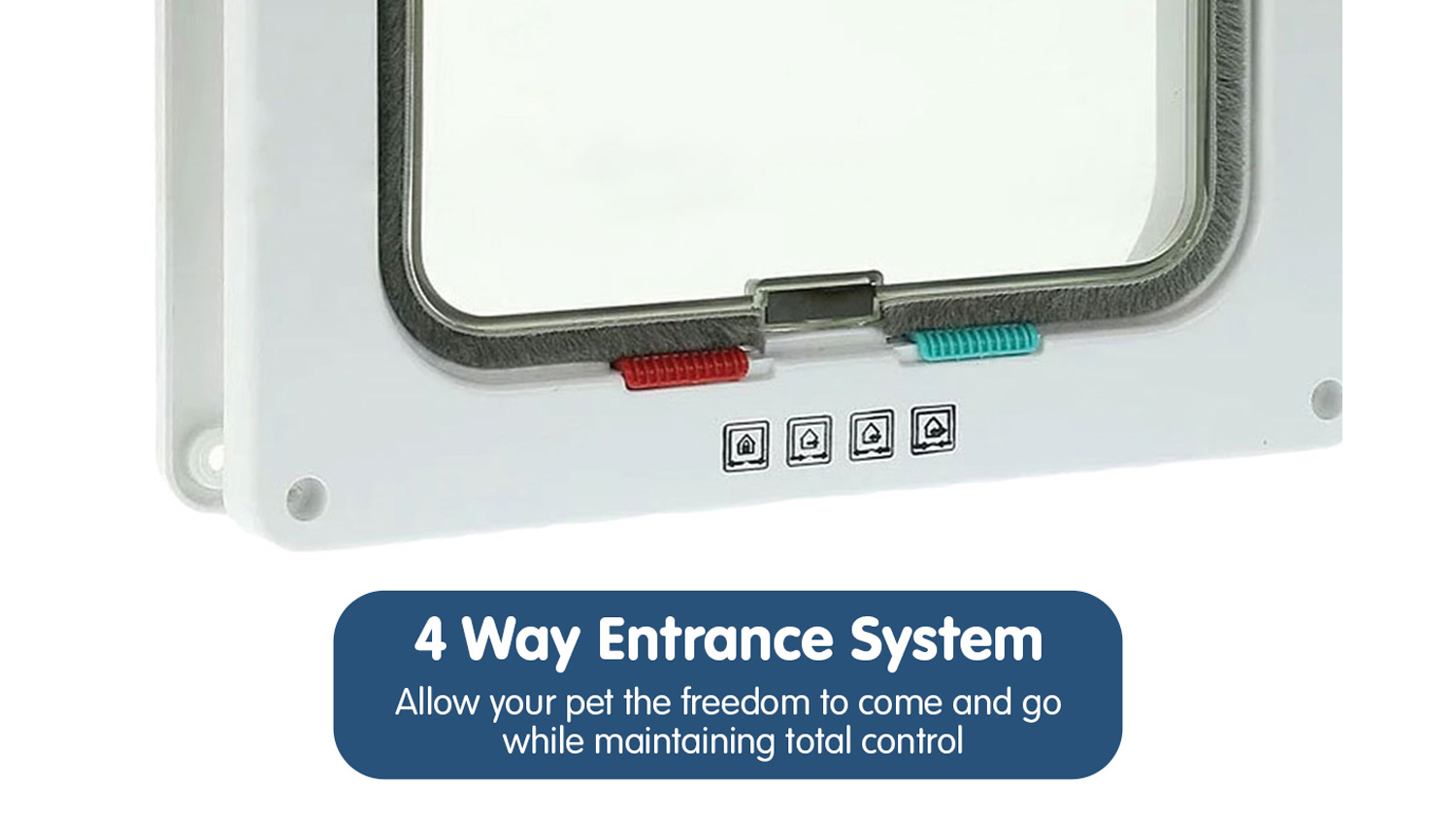 4 Way Entrance System

Allow your pet the freedom to come and go while maintaining total control