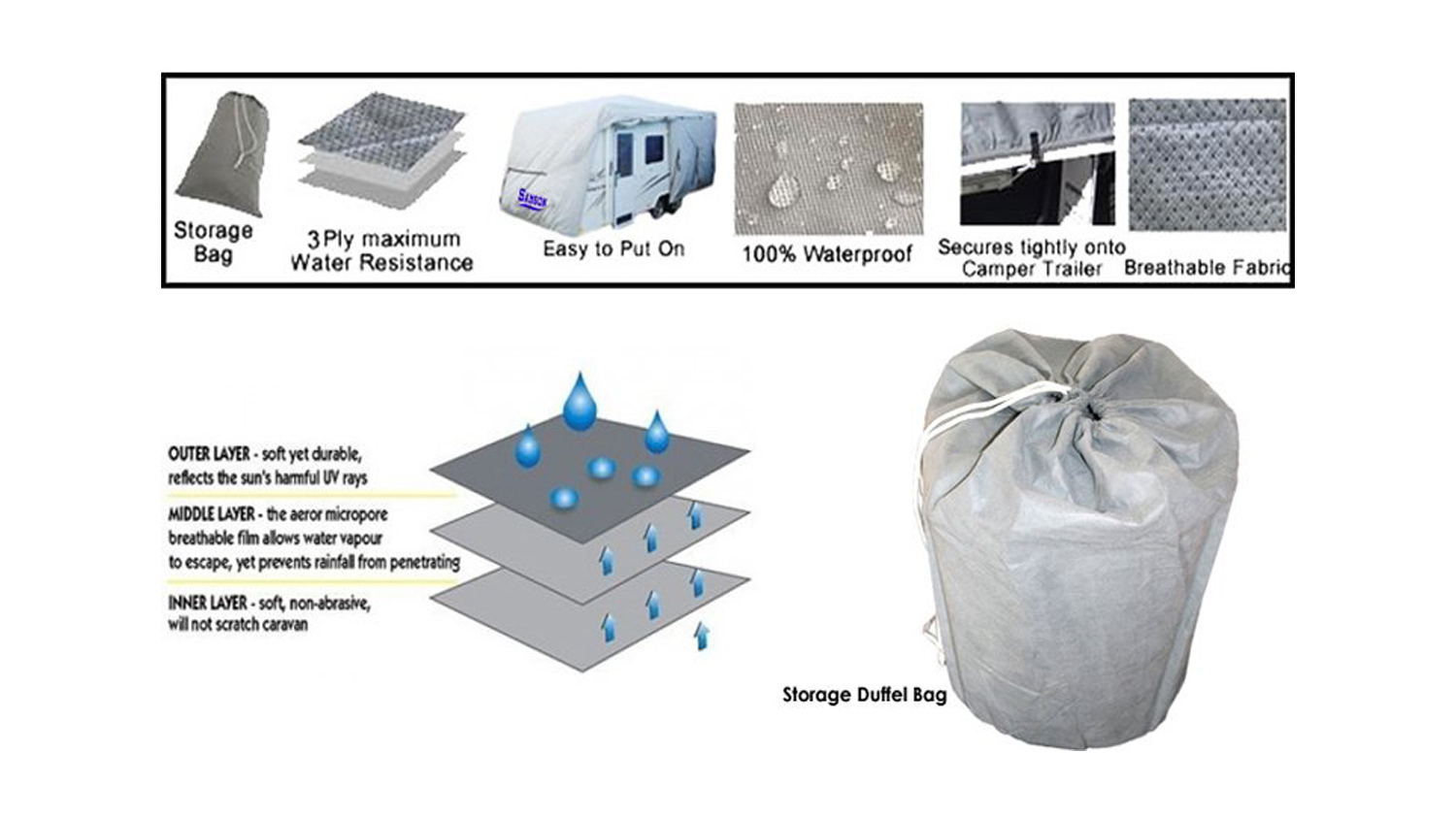 Storage Bag

3 Ply maximum Water Resistance

SAMSON

Easy to Put On

100% Waterproof

Secures tightly onto Camper Trailer

Breathable Fabric

OUTER LAYER - soft yet durable, reflects the sun's harmful UV rays

MIDDLE LAYER - the aeror micropore breathable film allows water vapour to escape, yet prevents rainfall from penetrating

INNER LAYER - soft, non-abrasive, will not scratch caravan

Storage Duffel Bag