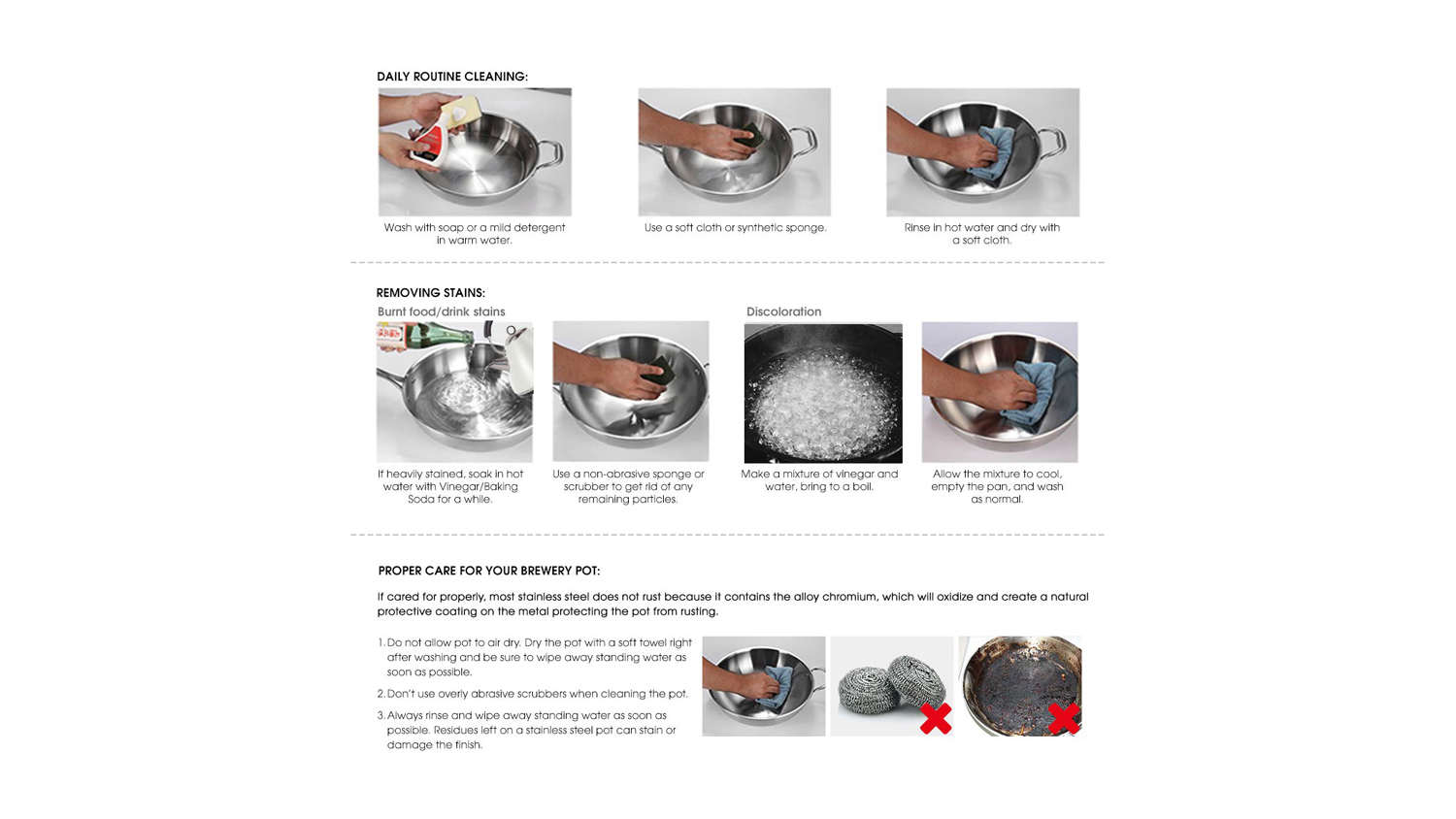 DAILY ROUTINE CLEANING:

Wash with soap or a mild detergent in warm water.

Use a soft cloth or synthetic sponge.

Rinse in hot water and dry with a soft cloth.

REMOVING STAINS:

Burnt food/drink stains

If heavily stained, soak in hot water with Vinegar/Baking Soda for a while.

Use a non-abrasive sponge or scrubber to get rid of any remaining particles.

Discoloration

Make a mixture of vinegar and water, bring to a boil.

Allow the mixture to cool, empty the pan, and wash as normal.

PROPER CARE FOR YOUR BREWERY POT:

If cared for properly, most stainless steel does not rust because it contains the alloy chromium, which will oxidize and create a natural protective coating on the metal protecting the pot from rusting.

1. Do not allow pot to air dry. Dry the pot with a soft towel right after washing and be sure to wipe away standing water as soon as possible.

2. Don't use overly abrasive scrubbers when cleaning the pot.

3. Always rinse and wipe away standing water as soon as possible. Residues left on a stainless steel pot can stain or damage the finish.