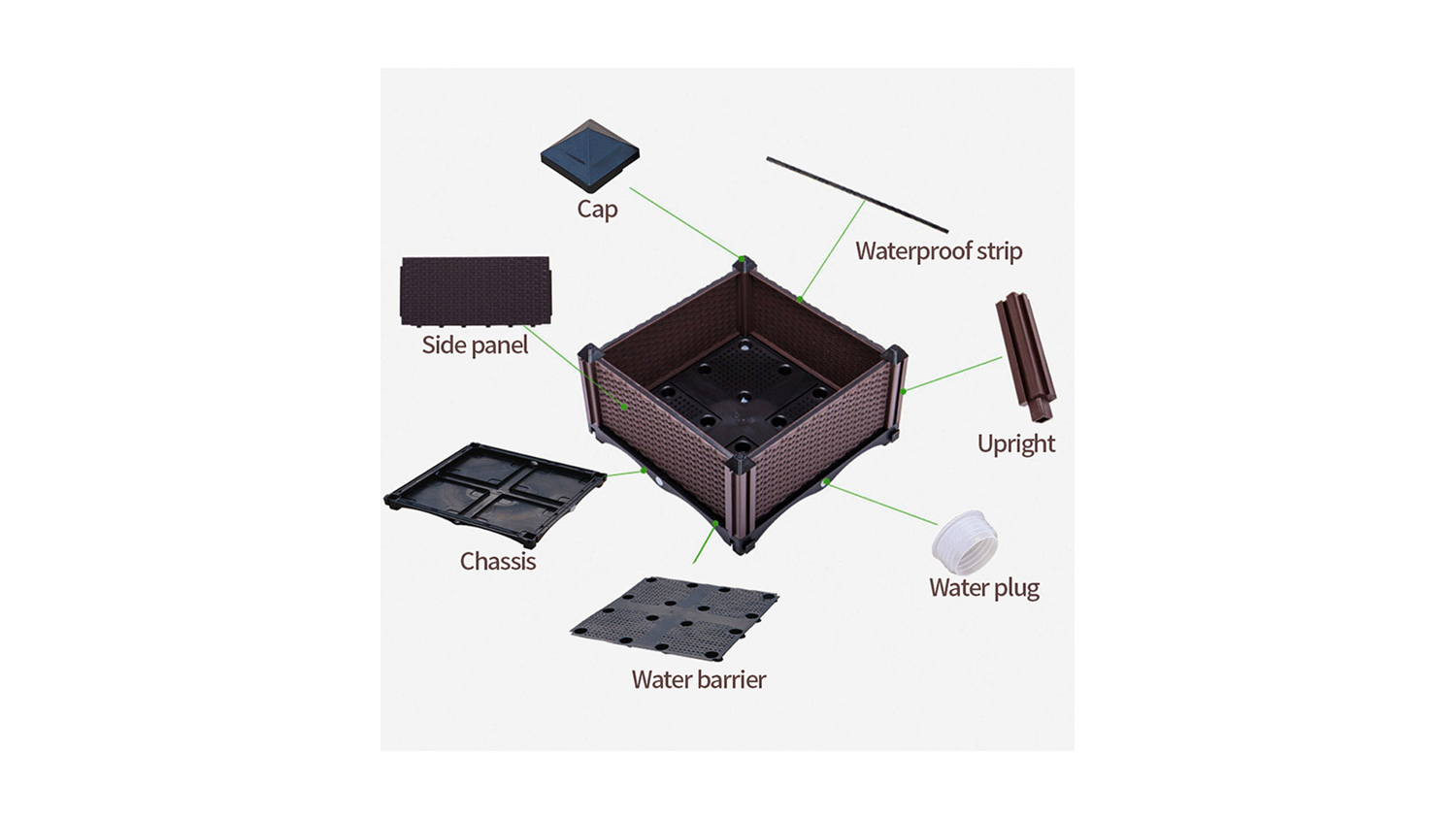 Cap

Waterproof strip

Side panel

Upright

Chassis

Water plug

Water barrier