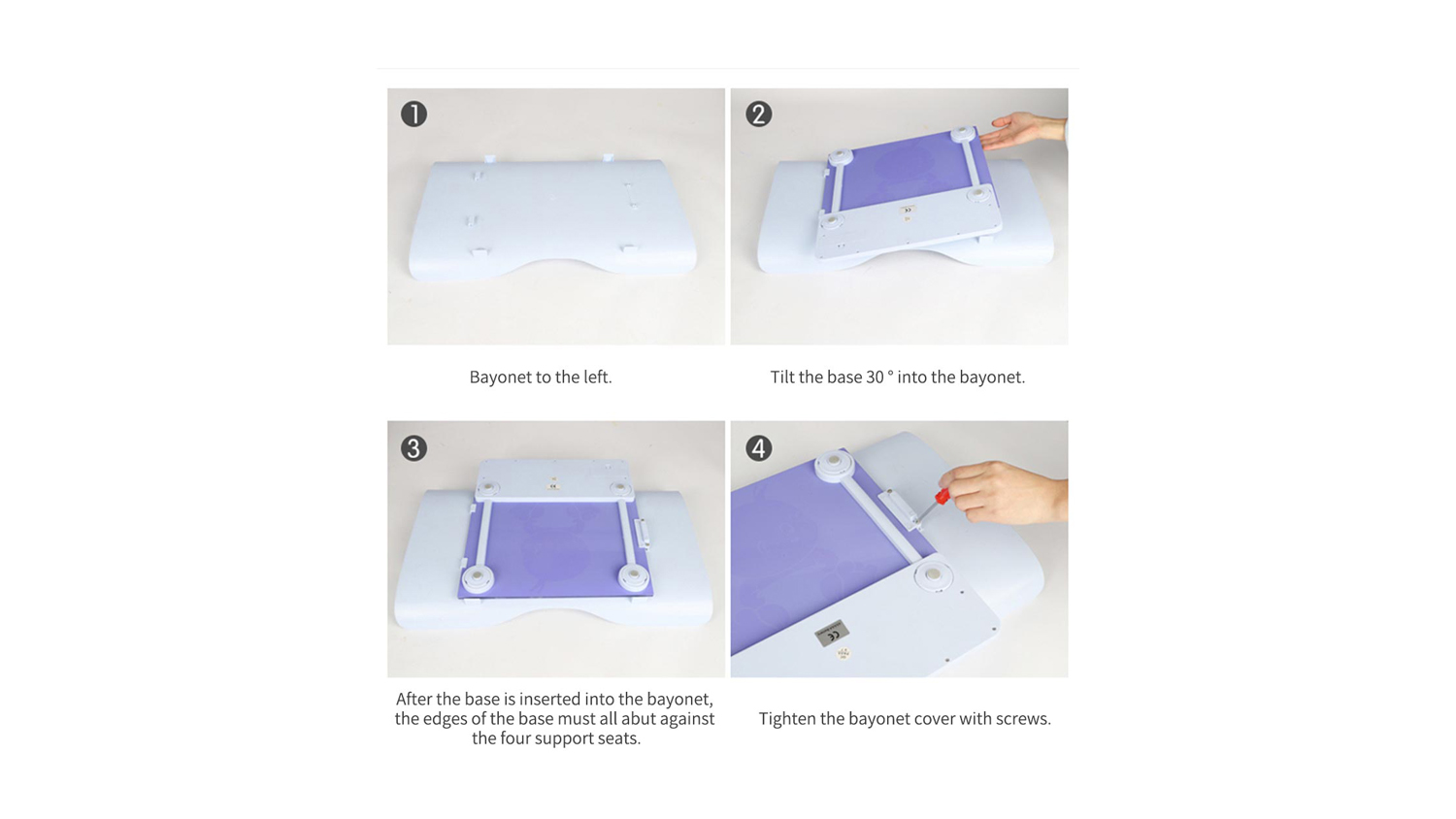 1

Bayonet to the left.

2

Tilt the base 30 ° into the bayonet.

3

After the base is inserted into the bayonet, the edges of the base must all abut against the four support seats.

4

Tighten the bayonet cover with screws.