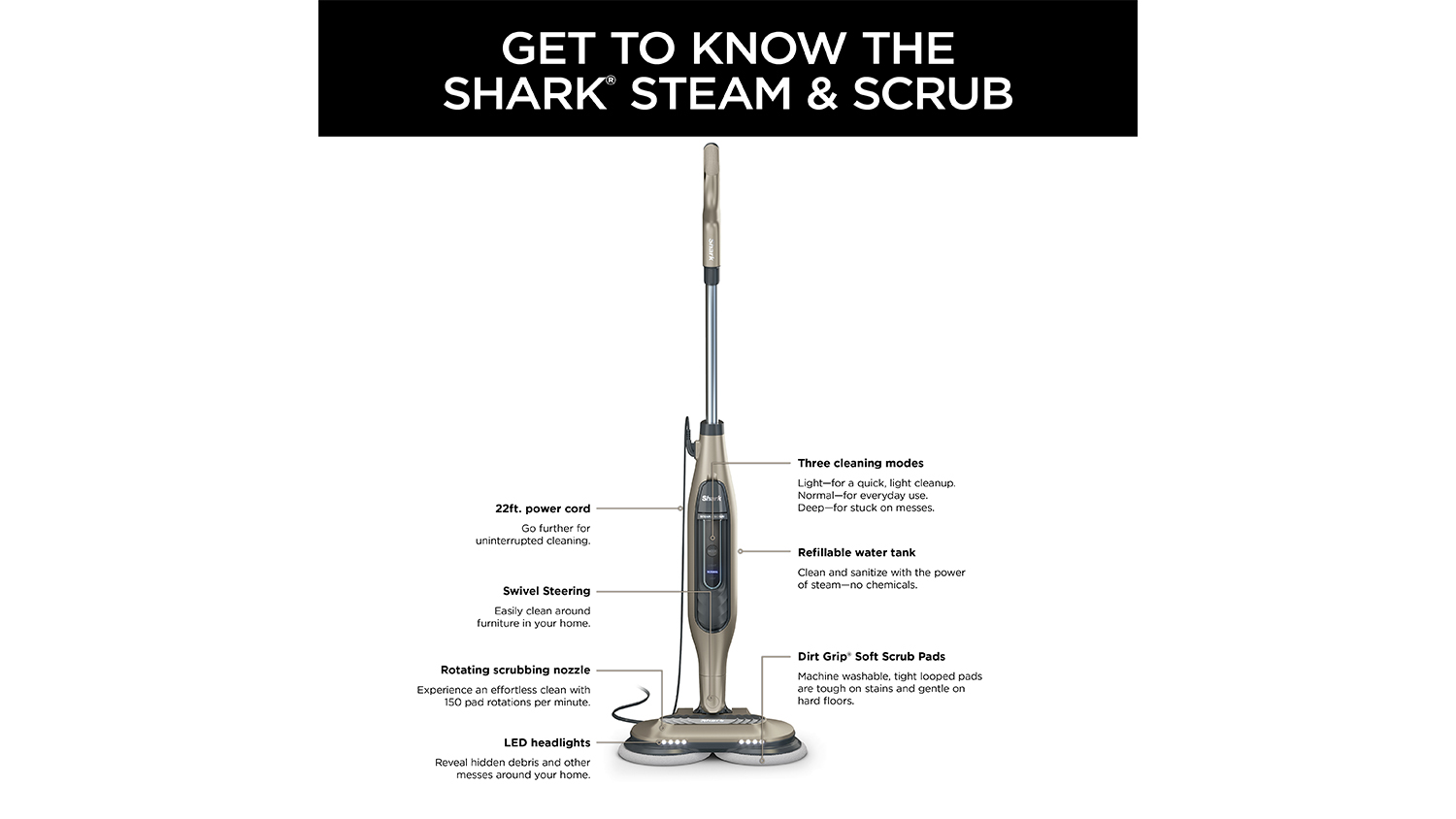 GET TO KNOW THE SHARK® STEAM & SCRUB

Shark

Shark

22ft. power cord

Go further for uninterrupted cleaning.

Swivel Steering

Easily clean around furniture in your home.

Rotating scrubbing nozzle

Experience an effortless clean with 150 pad rotations per minute.

LED headlights

Reveal hidden debris and other messes around your home.

Three cleaning modes

Light—for a quick, light cleanup. Normal—for everyday use. Deep—for stuck on messes.

Refillable water tank

Clean and sanitize with the power of steam—no chemicals.

Dirt Grip® Soft Scrub Pads

Machine washable, tight looped pads are tough on stains and gentle on hard floors.