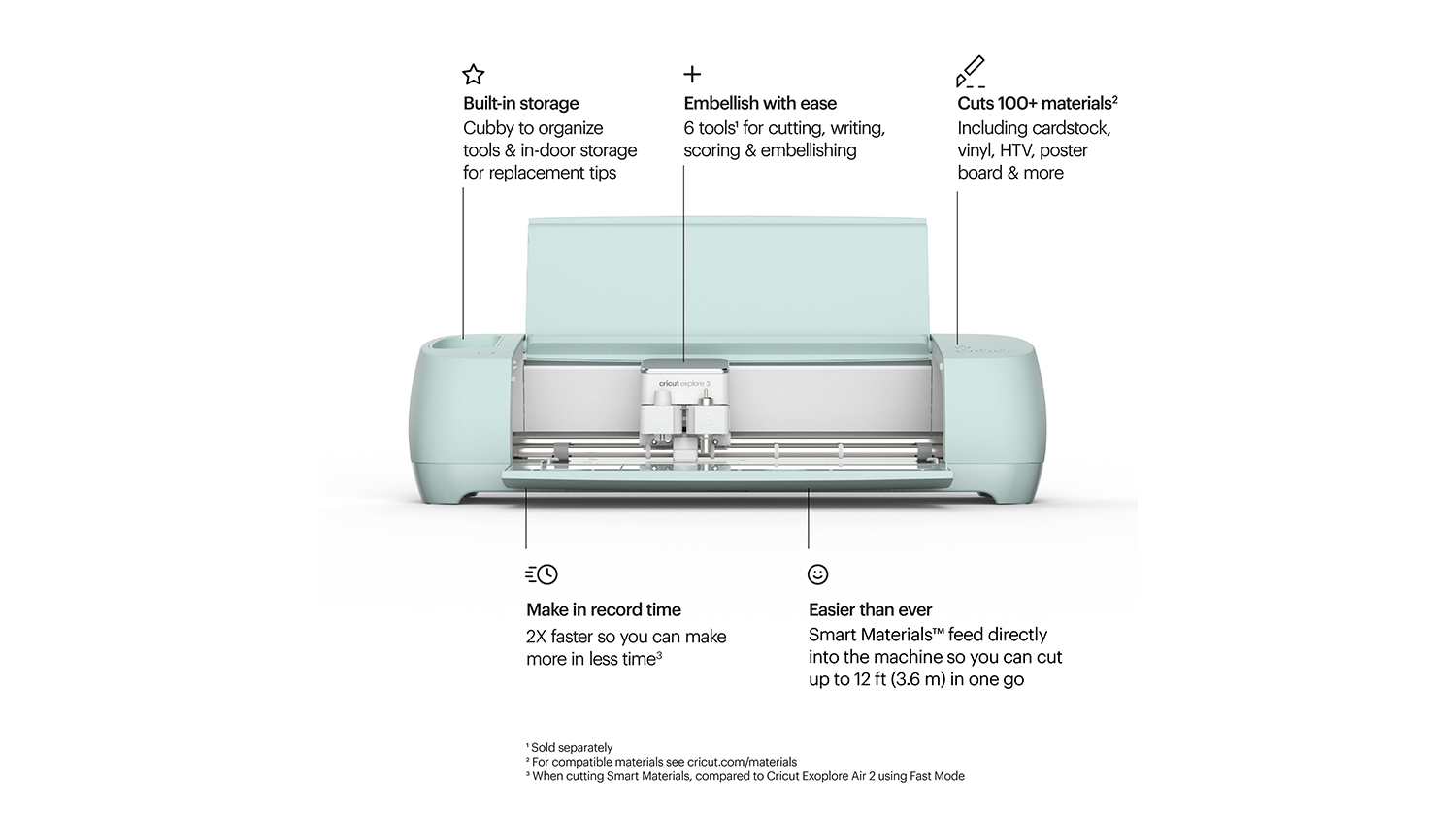 Built-in storage
Cubby to organize tools & in-door storage for replacement tips

Embellish with ease
6 tools¹ for cutting, writing, scoring & embellishing

Cuts 100+ materials²
Including cardstock, vinyl, HTV, poster board & more

cricut explore 3

Make in record time
2X faster so you can make more in less time³

Easier than ever
Smart Materials™ feed directly into the machine so you can cut up to 12 ft (3.6 m) in one go

¹ Sold separately
² For compatible materials see cricut.com/materials
³ When cutting Smart Materials, compared to Cricut Exoplore Air 2 using Fast Mode