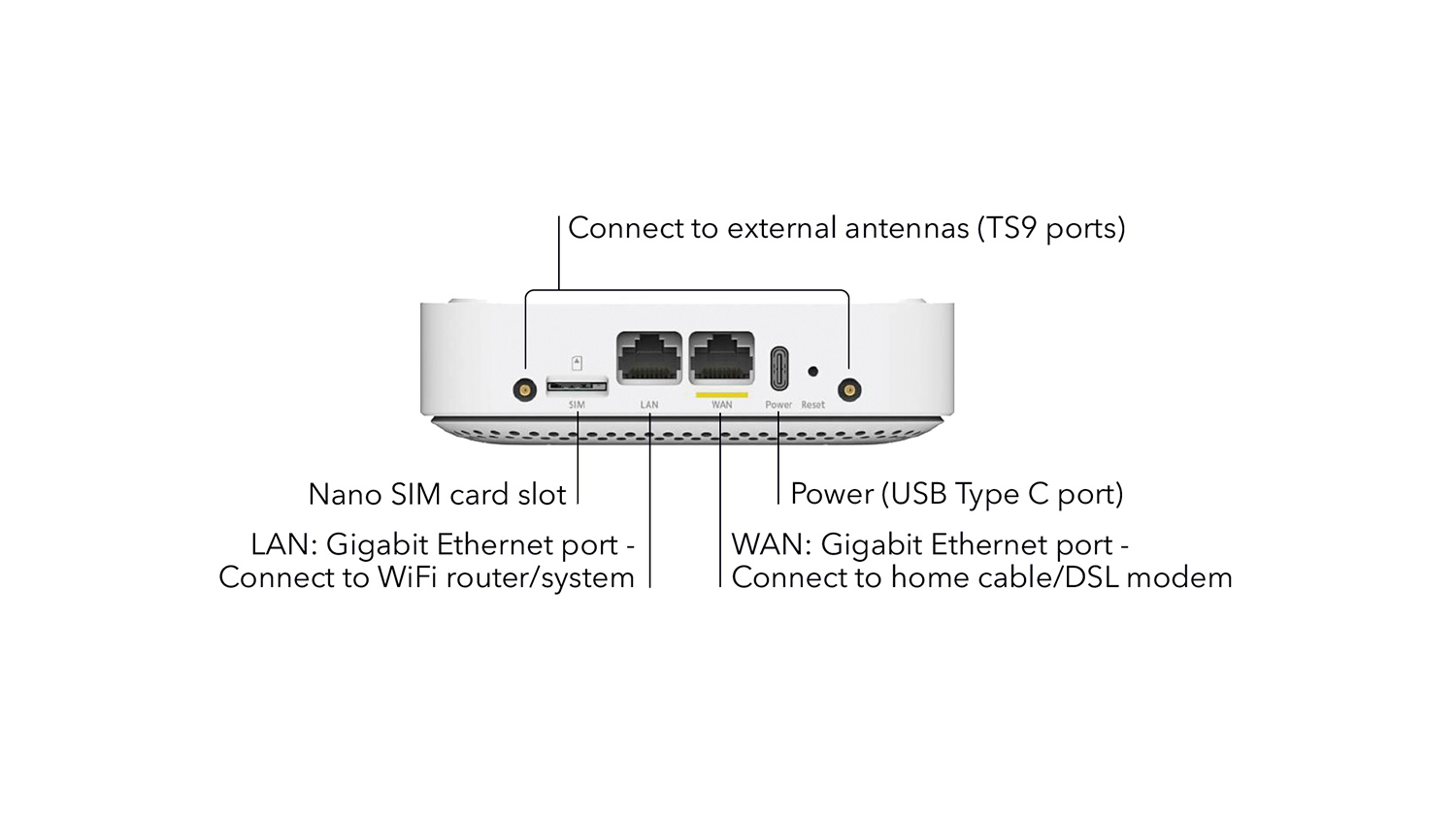 Connect to external antennas (TS9 ports)

SIM LAN WAN Power Reset

Nano SIM card slot

Power (USB Type C port)

LAN: Gigabit Ethernet port - Connect to WiFi router/system

WAN: Gigabit Ethernet port - Connect to home cable/DSL modem