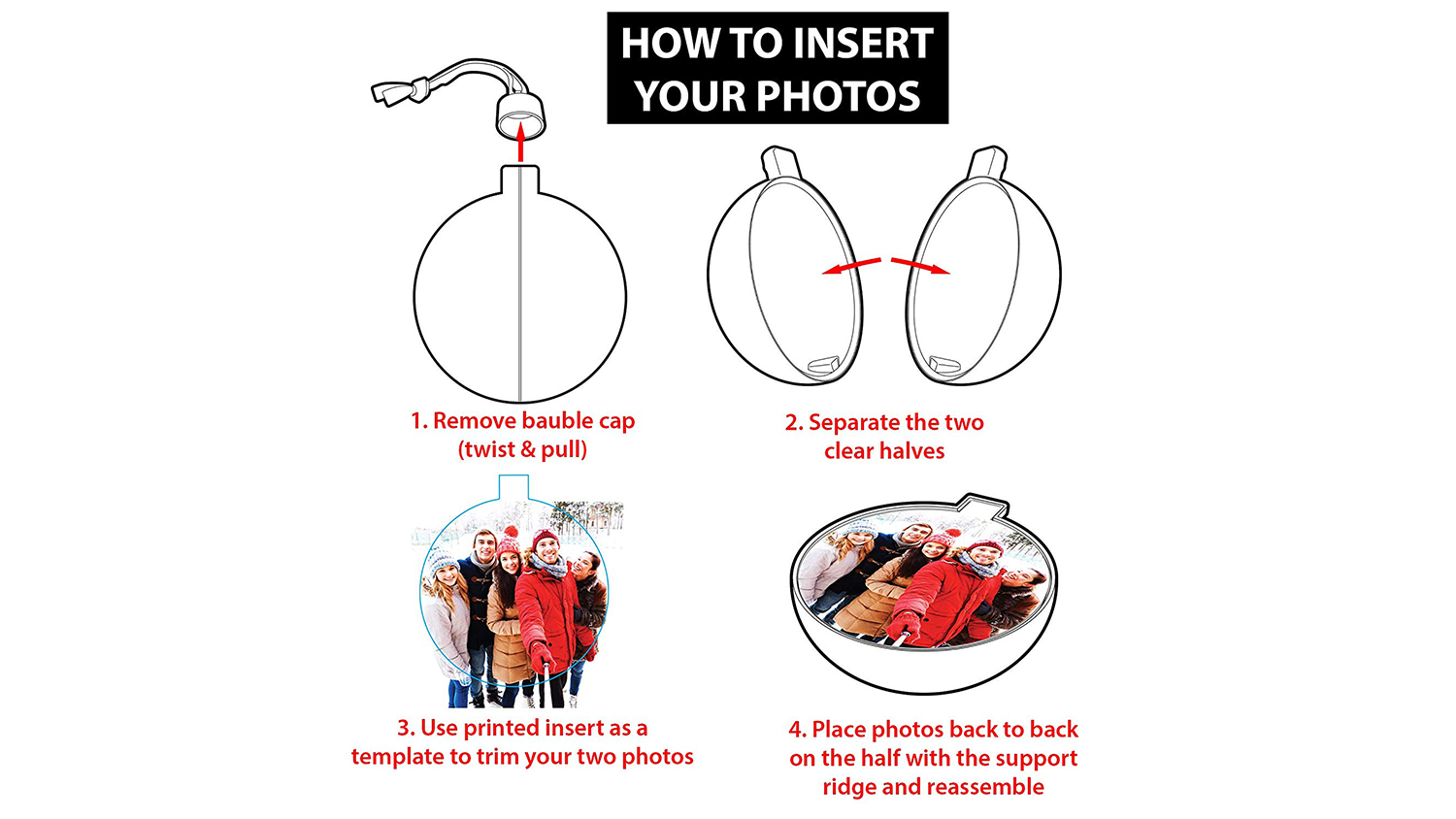 HOW TO INSERT YOUR PHOTOS

1. Remove bauble cap (twist & pull)

2. Separate the two clear halves

3. Use printed insert as a template to trim your two photos

4. Place photos back to back on the half with the support ridge and reassemble