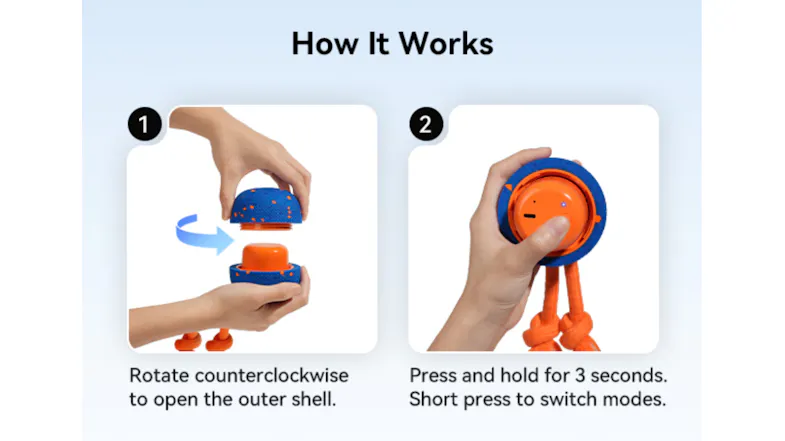 How It Works

1

Rotate counterclockwise to open the outer shell.

2

Press and hold for 3 seconds. Short press to switch modes.