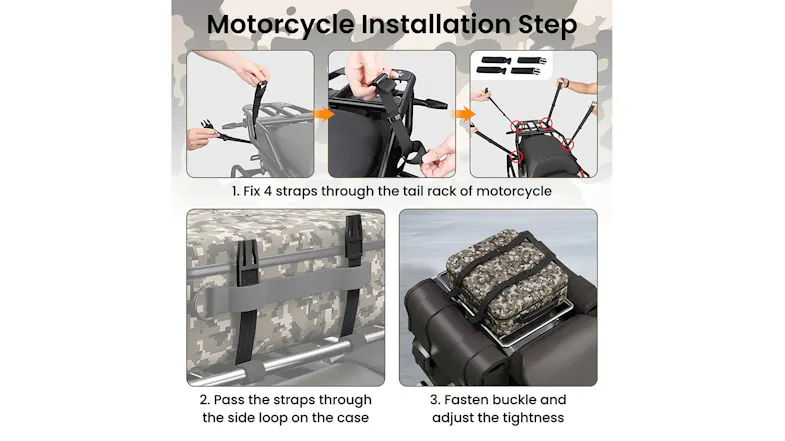 Motorcycle Installation Step

1. Fix 4 straps through the tail rack of motorcycle

2. Pass the straps through the side loop on the case

3. Fasten buckle and adjust the tightness