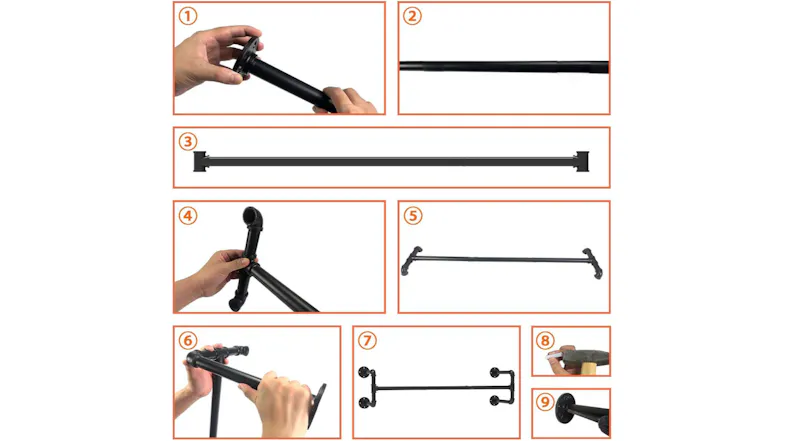 ①

②

③

④

⑤

⑥

⑦

⑧

⑨