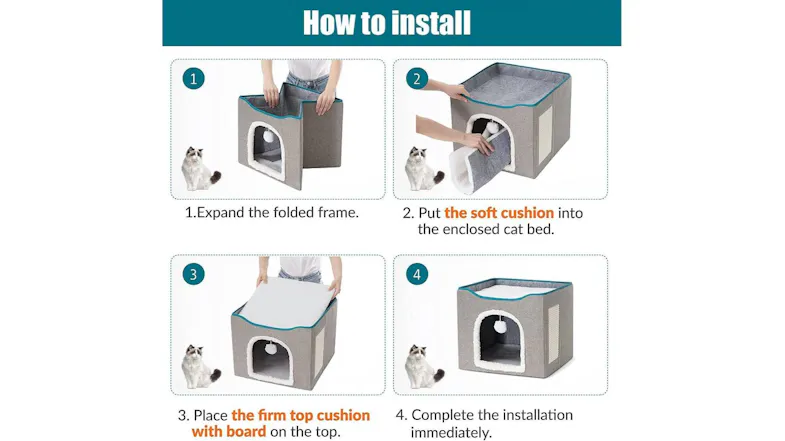 How to install

1

1.Expand the folded frame.

2

2. Put the soft cushion into the enclosed cat bed.

3

3. Place the firm top cushion with board on the top.

4

4. Complete the installation immediately.